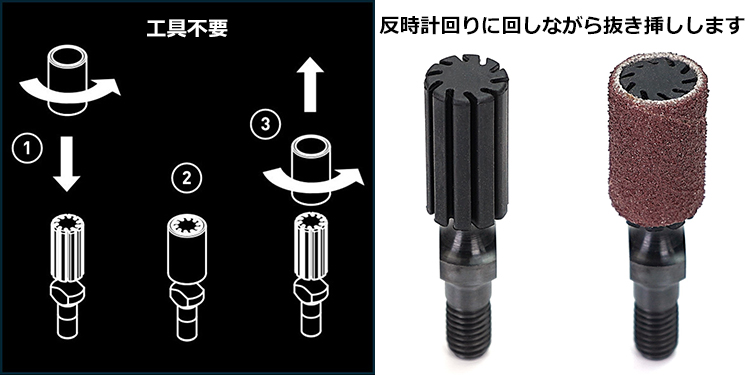 工具不要

1

2

3

反時計回りに回しながら抜き挿しします