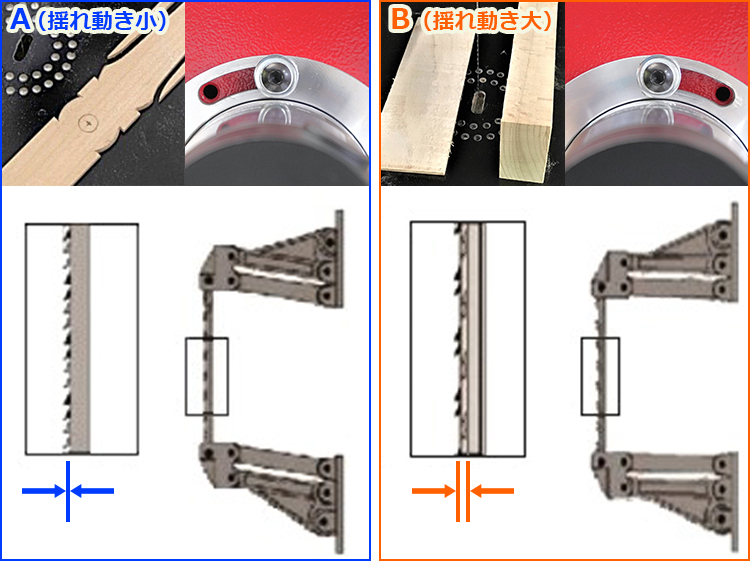 A（揺れ動き小）

B（揺れ動き大）