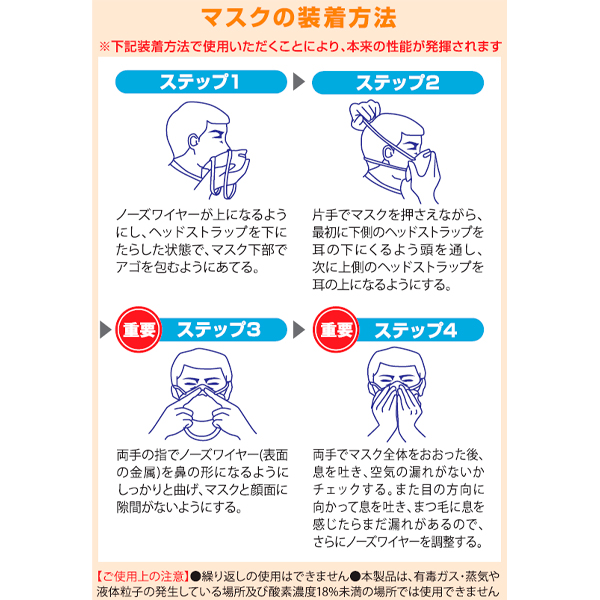 マスクの装着方法

※下記装着方法で使用いただくことにより、本来の性能が発揮されます

ステップ1

ノーズワイヤーが上になるようにし、ヘッドストラップを下にたらした状態で、マスク下部でアゴを包むようにあてる。

ステップ2

片手でマスクを押さえながら、最初に下側のヘッドストラップを耳の下にくるよう頭を通し、次に上側のヘッドストラップを耳の上になるようにする。

重要 ステップ3

両手の指でノーズワイヤー(表面の金属)を鼻の形になるようにしっかりと曲げ、マスクと顔面に隙間がないようにする。

重要 ステップ4

両手でマスク全体をおおった後、息を吐き、空気の漏れがないかチェックする。また目の方向に向かって息を吐き、まつ毛に息を感じたらまだ漏れがあるので、さらにノーズワイヤーを調整する。

【ご使用上の注意】●繰り返しの使用はできません●本製品は、有毒ガス・蒸気や液体粒子の発生している場所及び酸素濃度18%未満の場所では使用できません