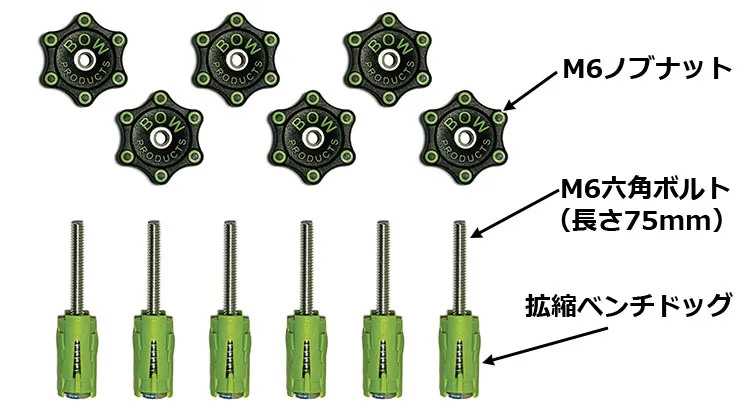 BOW PRODUCTS
BOW PRODUCTS
BOW PRODUCTS
BOW PRODUCTS
BOW PRODUCTS
BOW PRODUCTS

M6ノブナット

M6六角ボルト
（長さ75mm）

拡縮ベンチドッグ