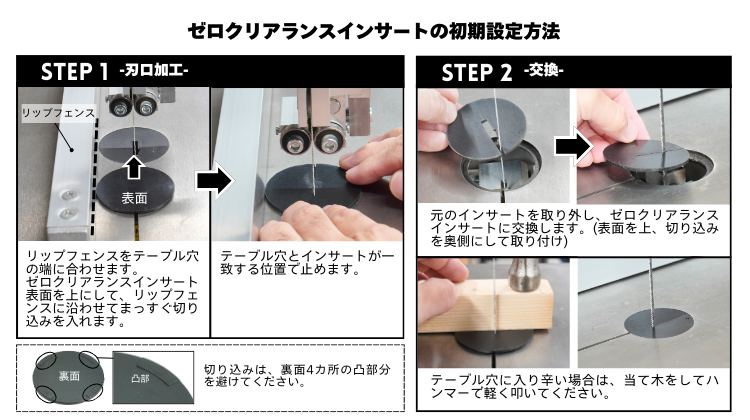 ゼロクリアランスインサートの初期設定方法

STEP 1 -刃口加工-

リップフェンス

表面

リップフェンスをテーブル穴の端に合わせます。
ゼロクリアランスインサート表面を上にして、リップフェンスに沿わせてまっすぐ切り込みを入れます。

テーブル穴とインサートが一致する位置で止めます。

裏面

凸部

切り込みは、裏面4カ所の凸部分を避けてください。

STEP 2 -交換-

元のインサートを取り外し、ゼロクリアランスインサートに交換します。(表面を上、切り込みを奥側にして取り付け)

テーブル穴に入り辛い場合は、当て木をしてハンマーで軽く叩いてください。