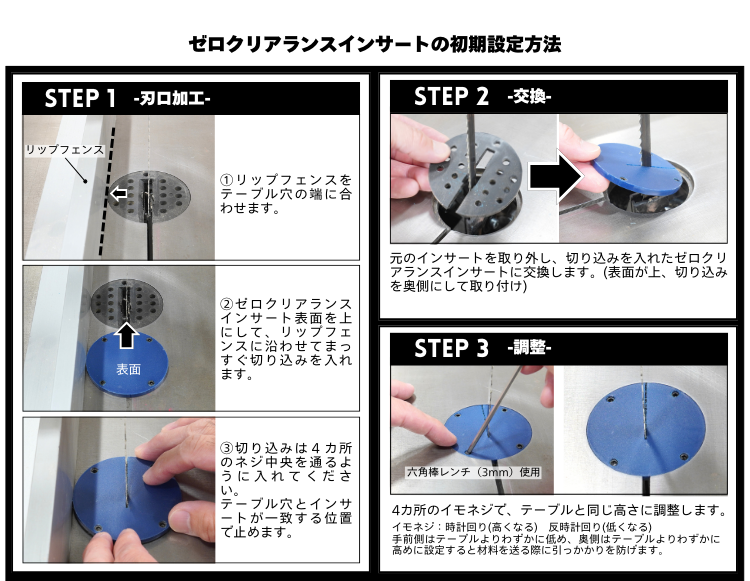 ゼロクリアランスインサートの初期設定方法

STEP 1 -刃口加工-

リップフェンス

①リップフェンスをテーブル穴の端に合わせます。

表面

②ゼロクリアランスインサート表面を上にして、リップフェンスに沿わせてまっすぐ切り込みを入れます。

③切り込みは４カ所のネジ中央を通るように入れてください。
テーブル穴とインサートが一致する位置で止めます。

STEP 2 -交換-

元のインサートを取り外し、切り込みを入れたゼロクリアランスインサートに交換します。(表面が上、切り込みを奥側にして取り付け)

STEP 3 -調整-

六角棒レンチ（3mm）使用

4カ所のイモネジで、テーブルと同じ高さに調整します。

イモネジ：時計回り(高くなる)　反時計回り(低くなる)
手前側はテーブルよりわずかに低め、奥側はテーブルよりわずかに高めに設定すると材料を送る際に引っかかりを防げます。