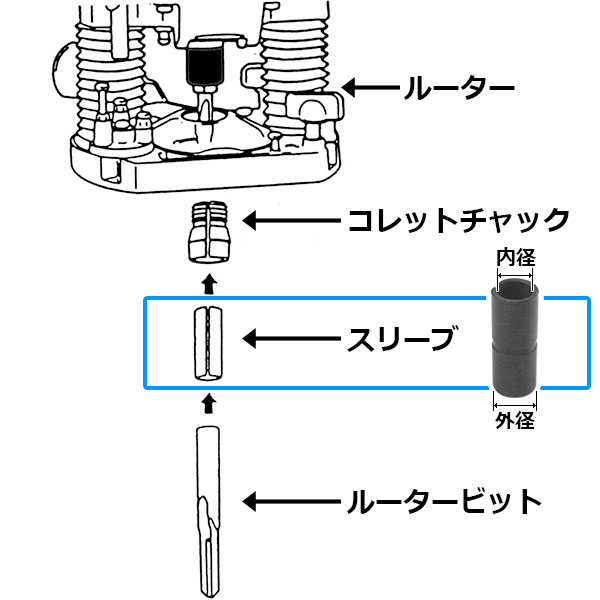 ルーター

コレットチャック

内径

スリーブ

外径

ルータービット